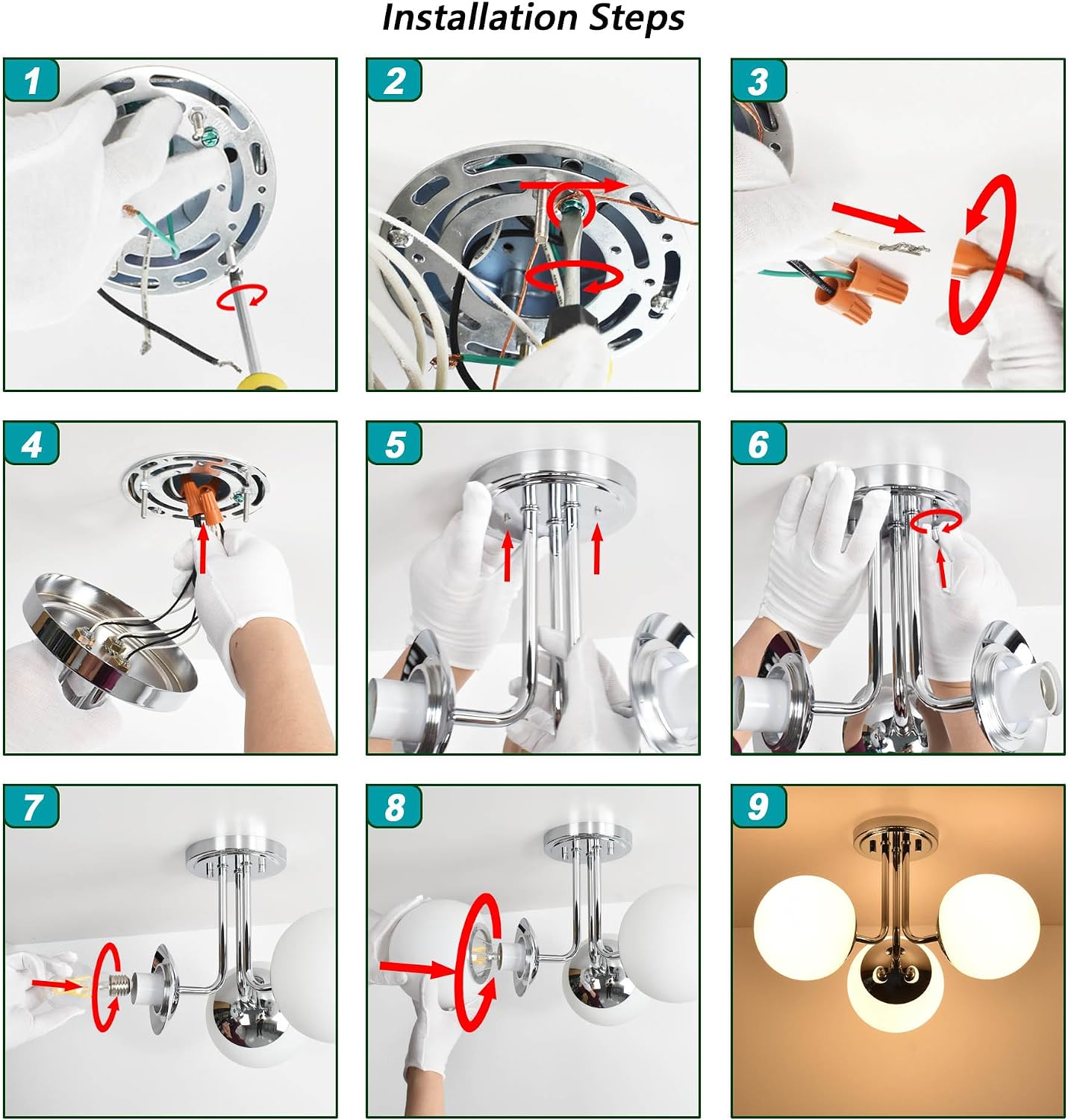 Installation Steps

1

2

3

4

5

6

7

8

9