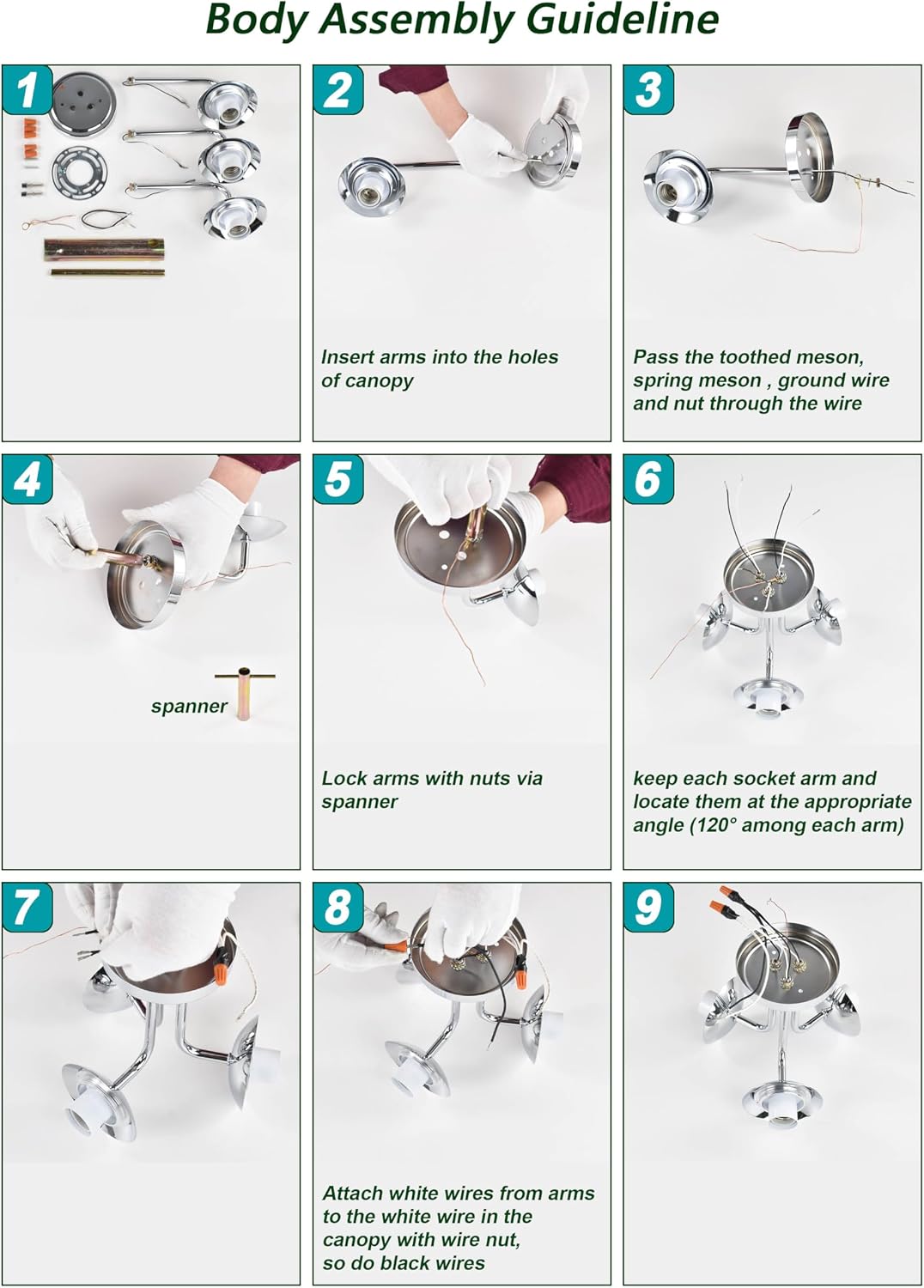 Body Assembly Guideline

1

2

Insert arms into the holes of canopy

3

Pass the toothed meson, spring meson , ground wire and nut through the wire

4

spanner

5

Lock arms with nuts via spanner

6

keep each socket arm and locate them at the appropriate angle (120° among each arm)

7

8

Attach white wires from arms to the white wire in the canopy with wire nut, so do black wires

9