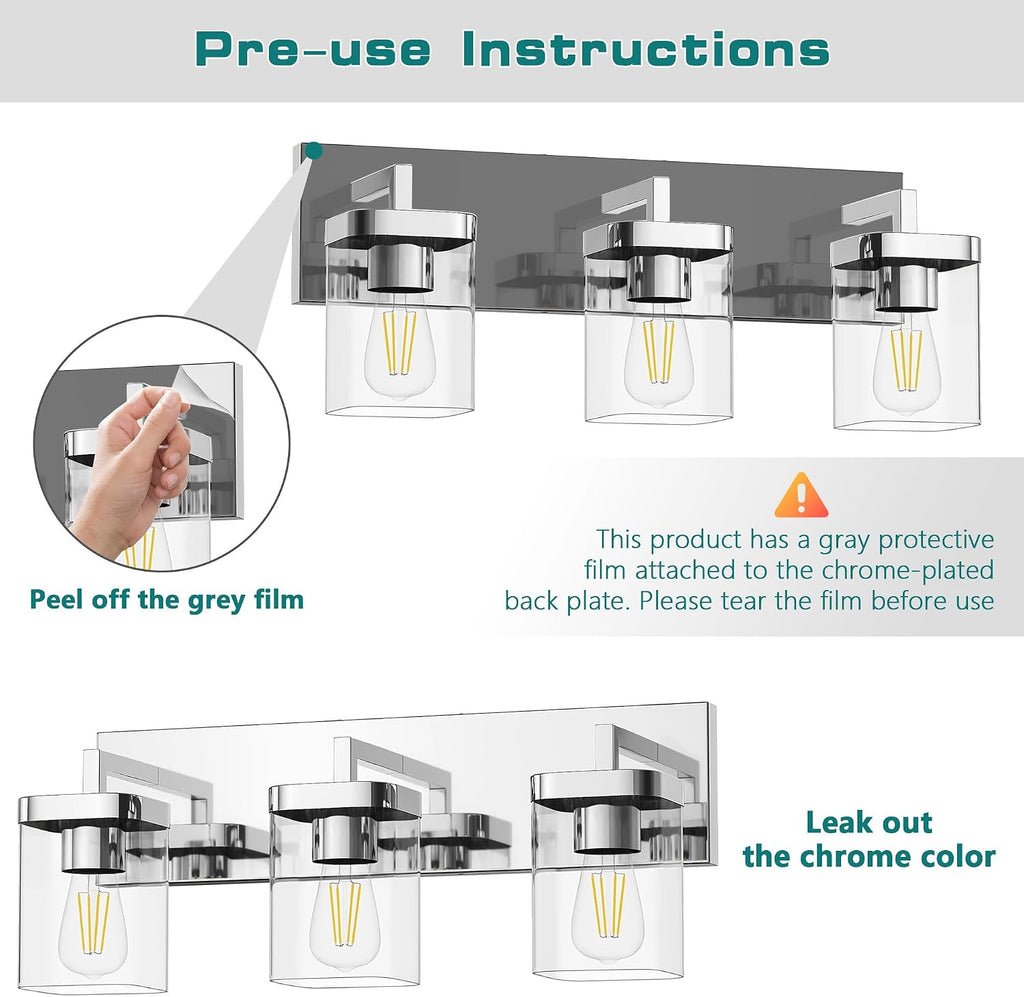 Pre-use Instructions

Peel off the grey film

This product has a gray protective film attached to the chrome-plated back plate. Please tear the film before use

Leak out the chrome color